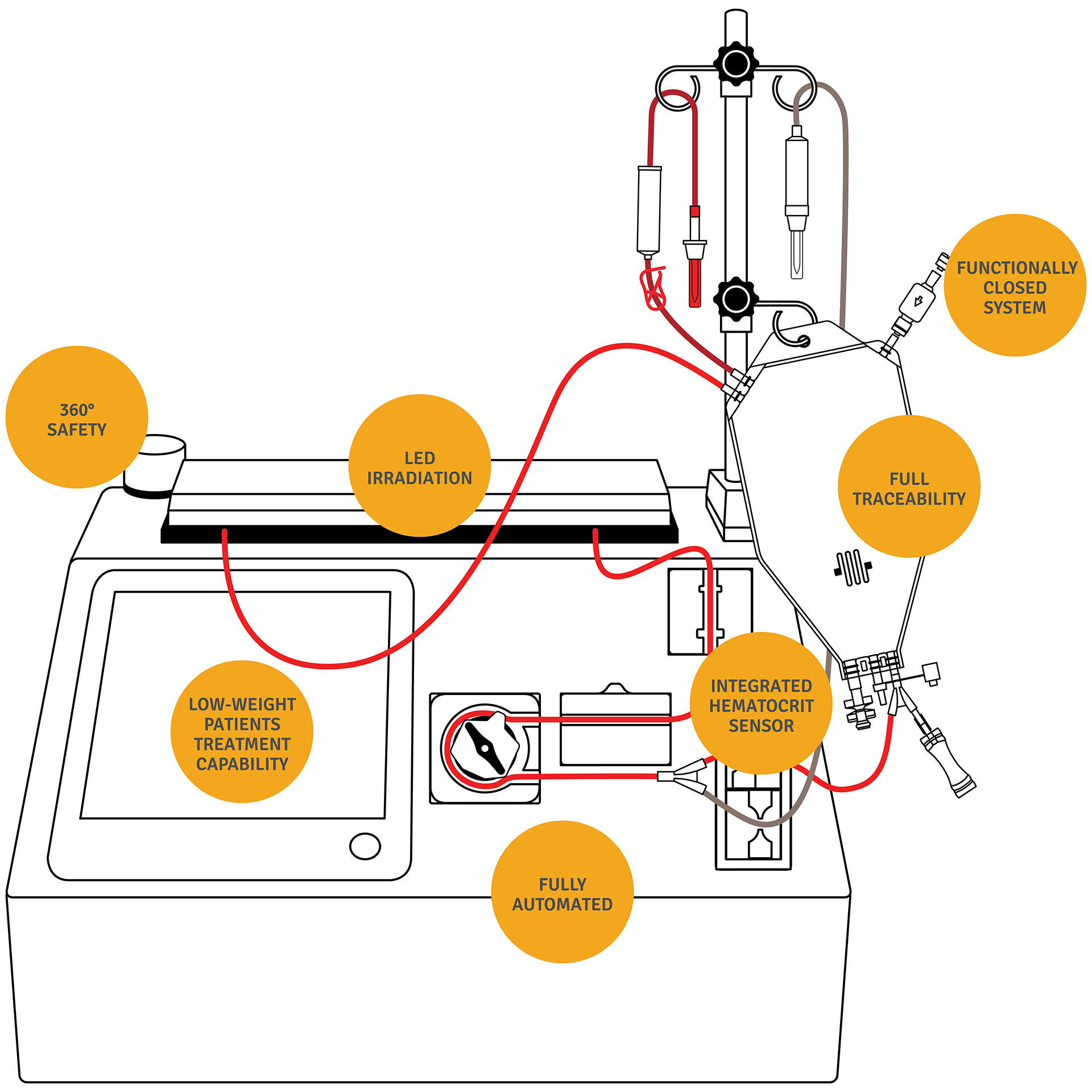 FUNCTIONALLY CLOSED SYSTEM

360° SAFETY

LED IRRADIATION

FULL TRACEABILITY

INTEGRATED HEMATOCRIT SENSOR

LOW-WEIGHT PATIENTS TREATMENT CAPABILITY

FULLY AUTOMATED